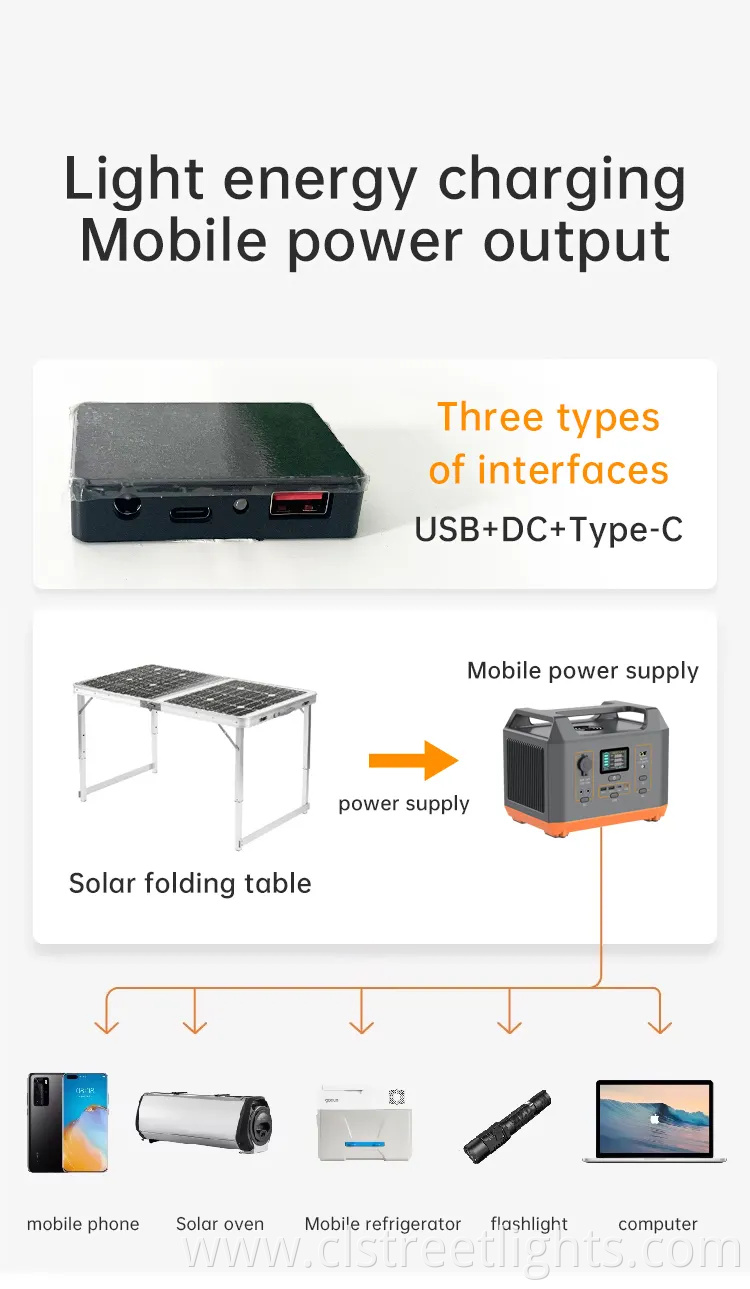 Light energy charging
Mobile power output

Three types of interfaces
USB+DC+Type-C

Mobile power supply

power supply

Solar folding table

mobile phone
Solar oven
Mobile refrigerator
flashlight
computer

www.clstreetlights.com